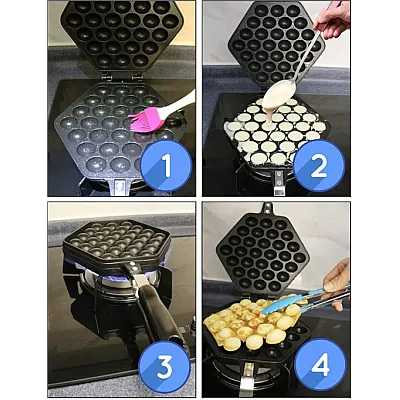 1

2

3

4